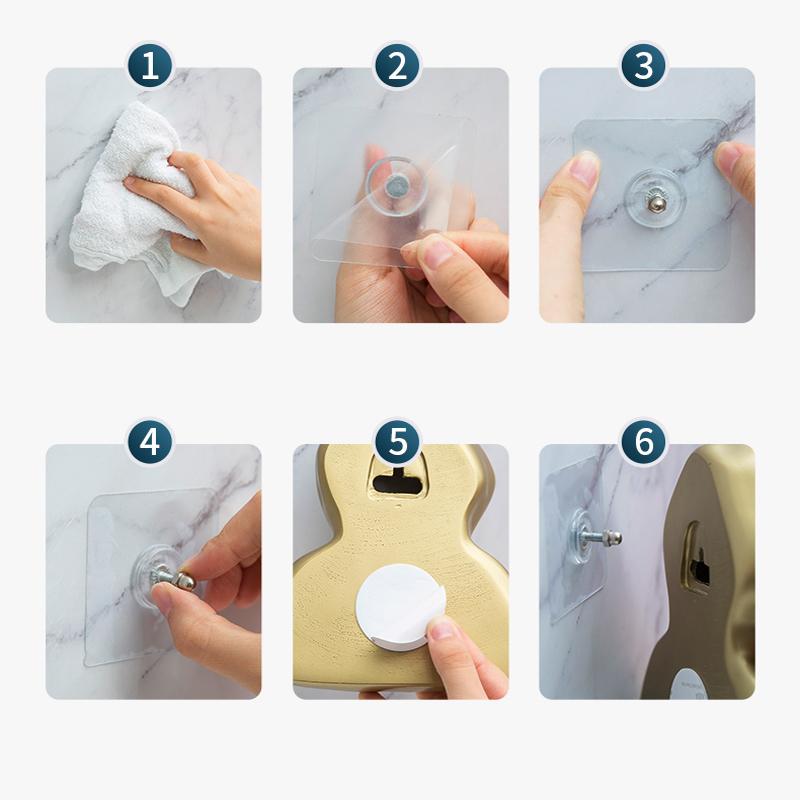 1
2
3
4
5
6