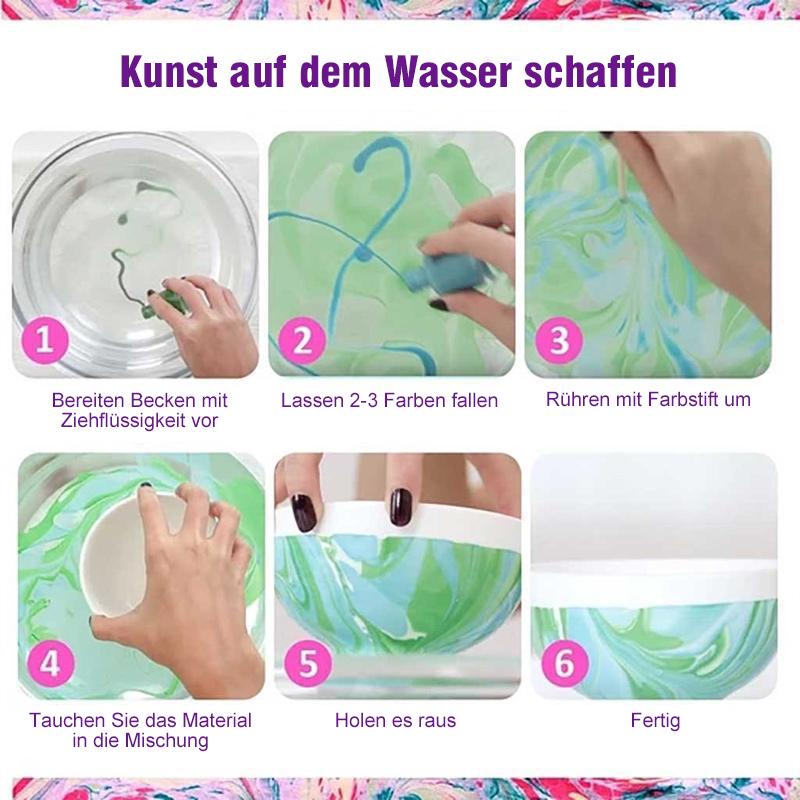 Kunst auf dem Wasser schaffen

1
Bereiten Becken mit Ziehflüssigkeit vor

2
Lassen 2-3 Farben fallen

3
Rühren mit Farbstift um

4
Tauchen Sie das Material in die Mischung

5
Holen es raus

6
Fertig