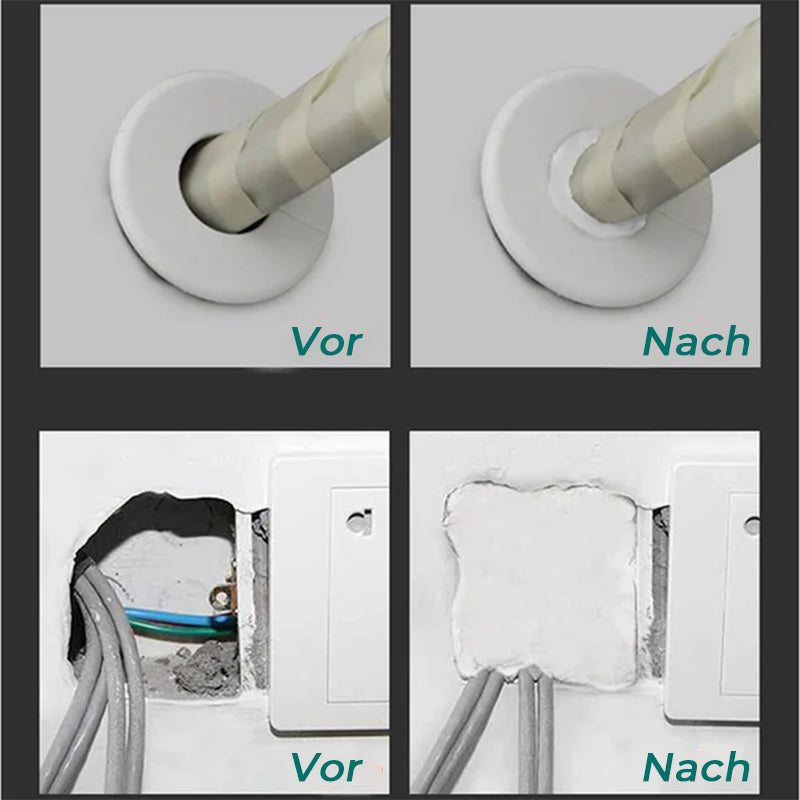 Vor

Nach

Vor

Nach