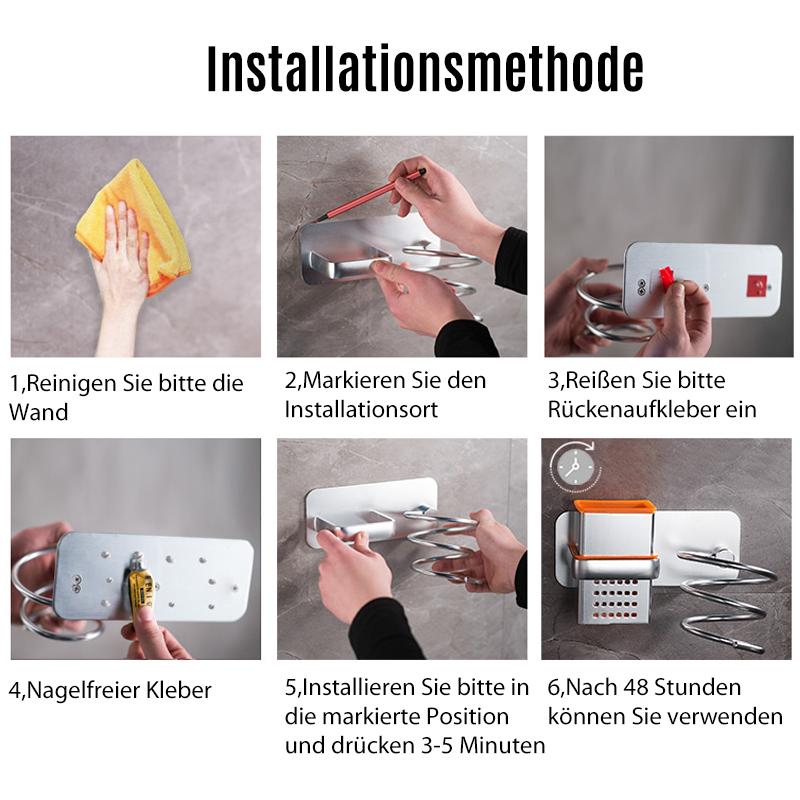 Installationsmethode

1,Reinigen Sie bitte die Wand

2,Markieren Sie den Installationsort

3,Reißen Sie bitte Rückenaufkleber ein

4,Nagelfreier Kleber

5,Installieren Sie bitte in die markierte Position und drücken 3-5 Minuten

6,Nach 48 Stunden können Sie verwenden