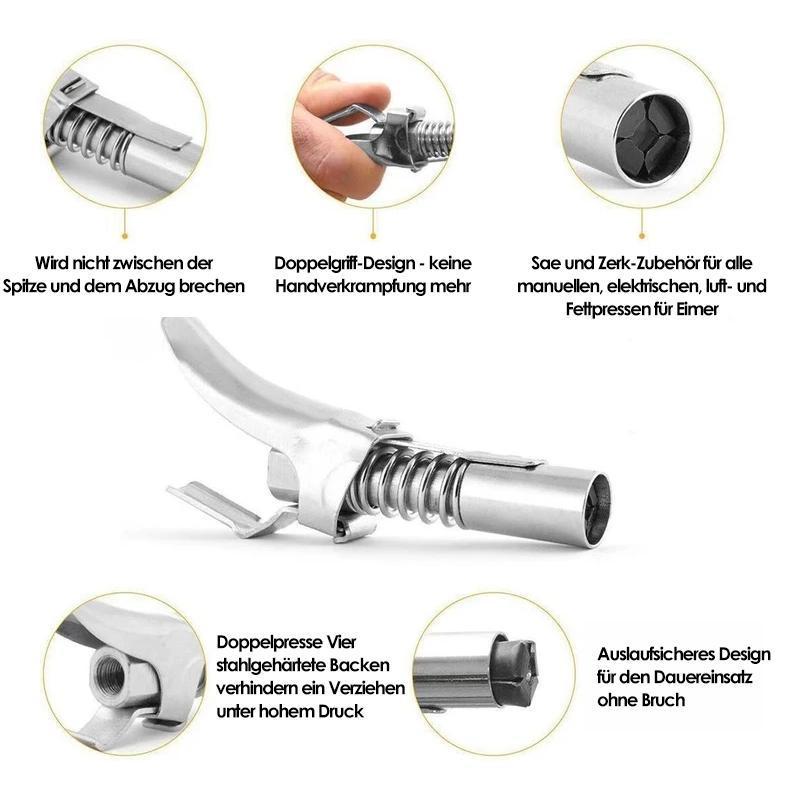 Wird nicht zwischen der Spitze und dem Abzug brechen

Doppelgriff-Design - keine Handverkrampfung mehr

Sae und Zerk-Zubehör für alle manuellen, elektrischen, luft- und Fettpressen für Eimer

Doppelpresse Vier stahlgehärtete Backen verhindern ein Verziehen unter hohem Druck

Auslaufsicheres Design für den Dauereinsatz ohne Bruch