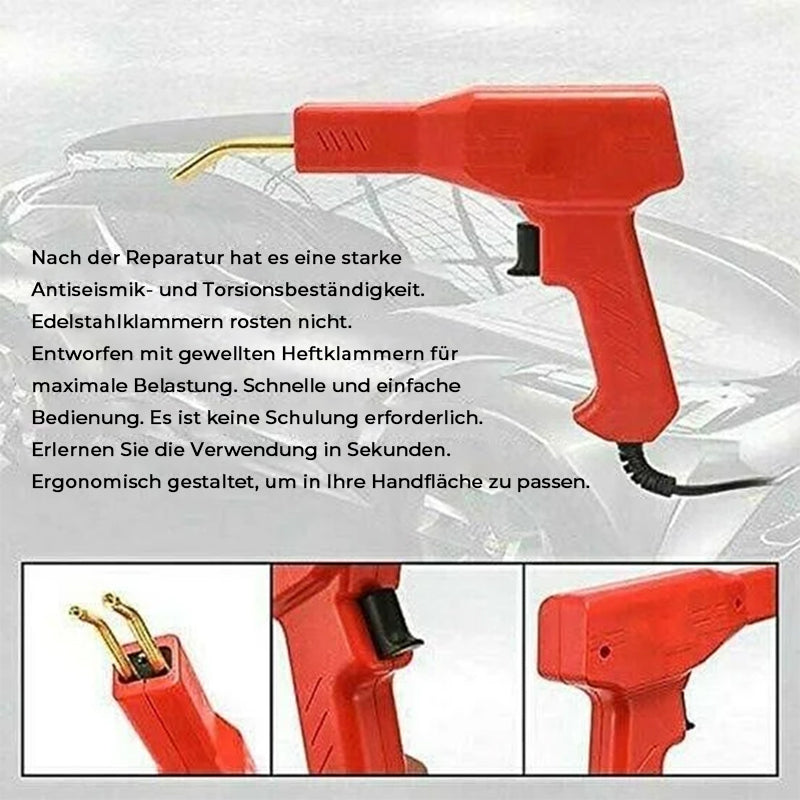 Nach der Reparatur hat es eine starke Antiseismik- und Torsionsbeständigkeit. Edelstahlklammern rosten nicht. Entworfen mit gewellten Heftklammern für maximale Belastung. Schnelle und einfache Bedienung. Es ist keine Schulung erforderlich. Erlernen Sie die Verwendung in Sekunden. Ergonomisch gestaltet, um in Ihre Handfläche zu passen.