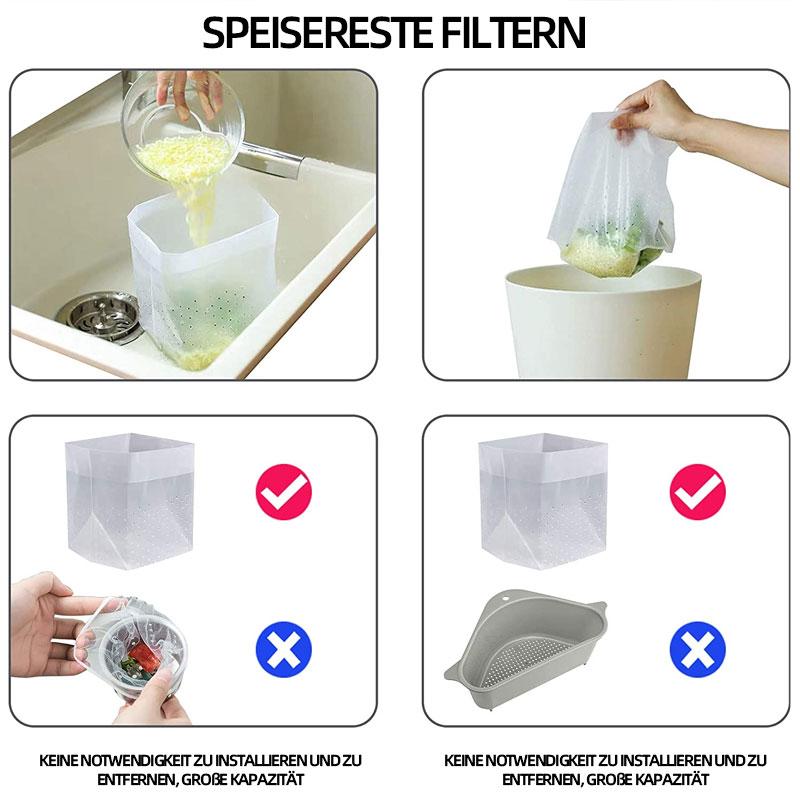 SPEISERESTE FILTERN

KEINE NOTWENDIGKEIT ZU INSTALLIEREN UND ZU ENTFERNEN, GROßE KAPAZITÄT

KEINE NOTWENDIGKEIT ZU INSTALLIEREN UND ZU ENTFERNEN, GROßE KAPAZITÄT