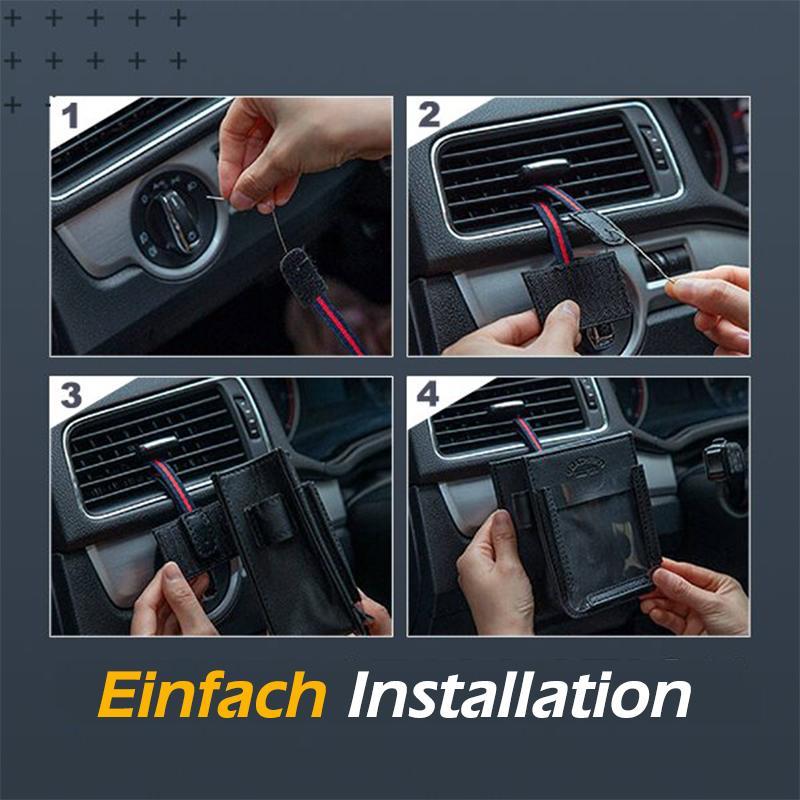 1

2

3

4

Einfach Installation