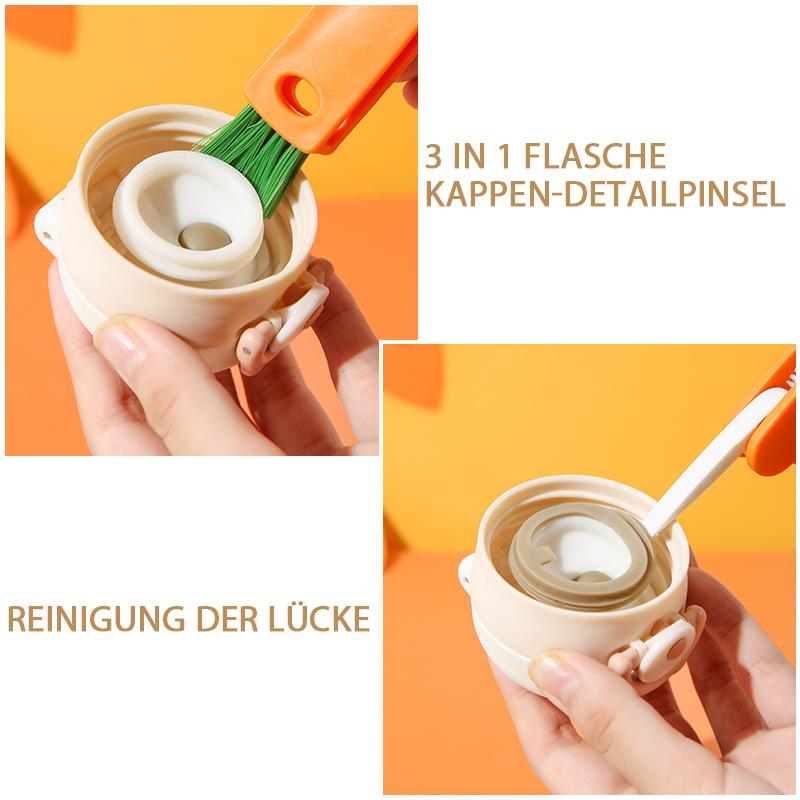 3 IN 1 FLASCHE KAPPEN-DETAILPINSEL

REINIGUNG DER LÜCKE