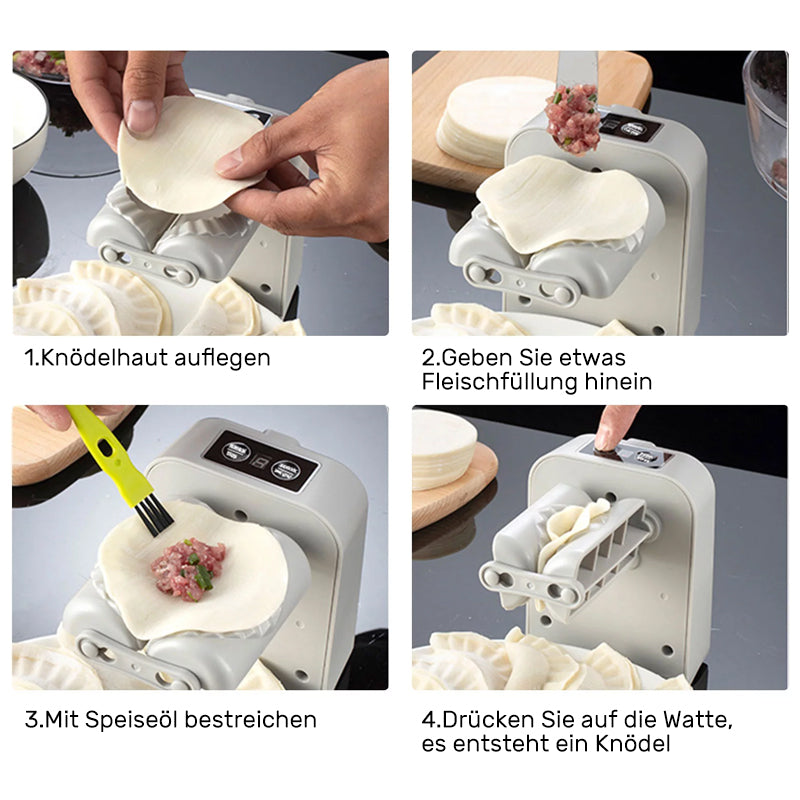 1.Knödelhaut auflegen

2.Geben Sie etwas Fleischfüllung hinein

3.Mit Speiseöl bestreichen

4.Drücken Sie auf die Watte, es entsteht ein Knödel