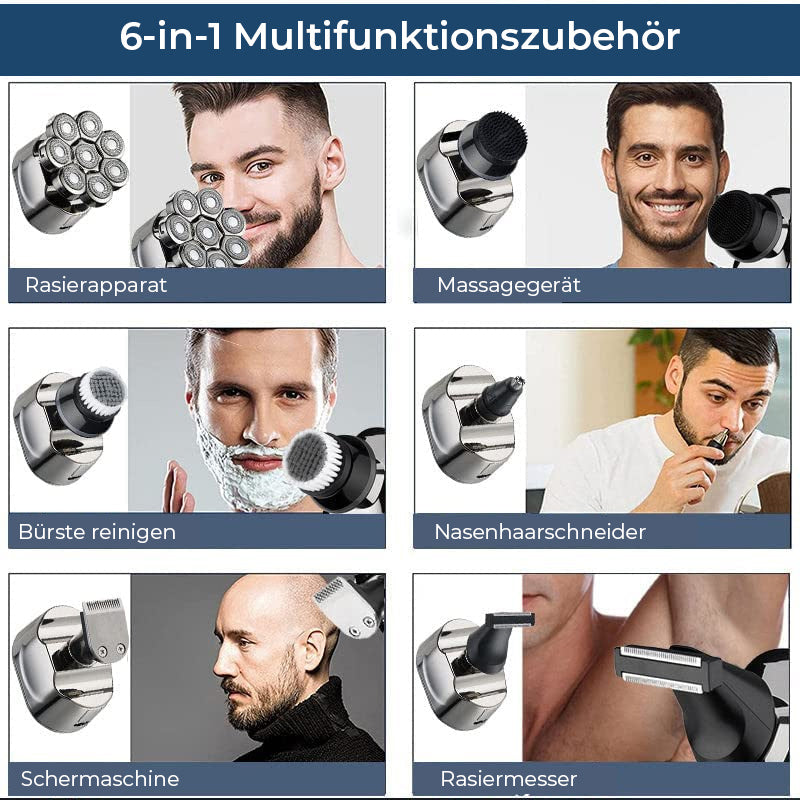 6-in-1 Multifunktionszubehör

Rasierapparat

Massagegerät

Bürste reinigen

Nasenhaarschneider

Schermaschine

Rasiermesser