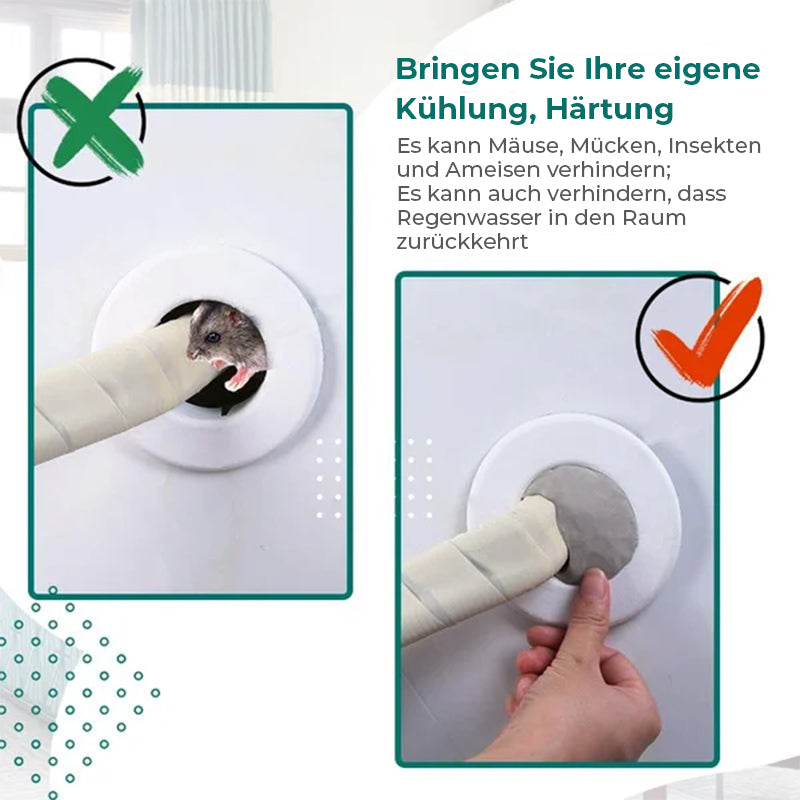 Bringen Sie Ihre eigene Kühlung, Härtung

Es kann Mäuse, Mücken, Insekten und Ameisen verhindern;
Es kann auch verhindern, dass Regenwasser in den Raum zurückkehrt