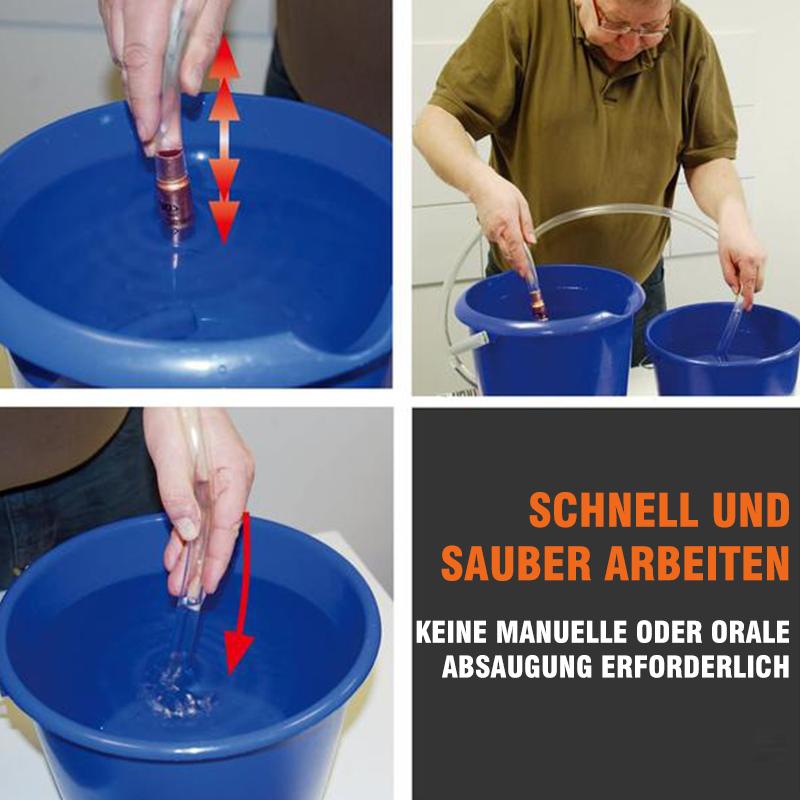 SCHNELL UND SAUBER ARBEITEN

KEINE MANUELLE ODER ORALE ABSAUGUNG ERFORDERLICH