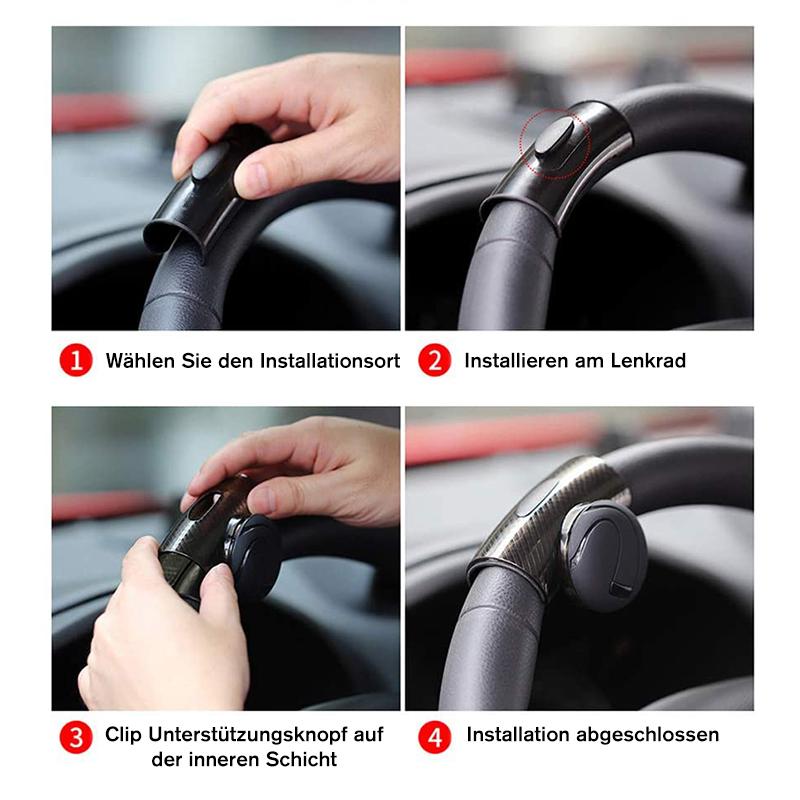 1 Wählen Sie den Installationsort

2 Installieren am Lenkrad

3 Clip Unterstützungsknopf auf der inneren Schicht

4 Installation abgeschlossen