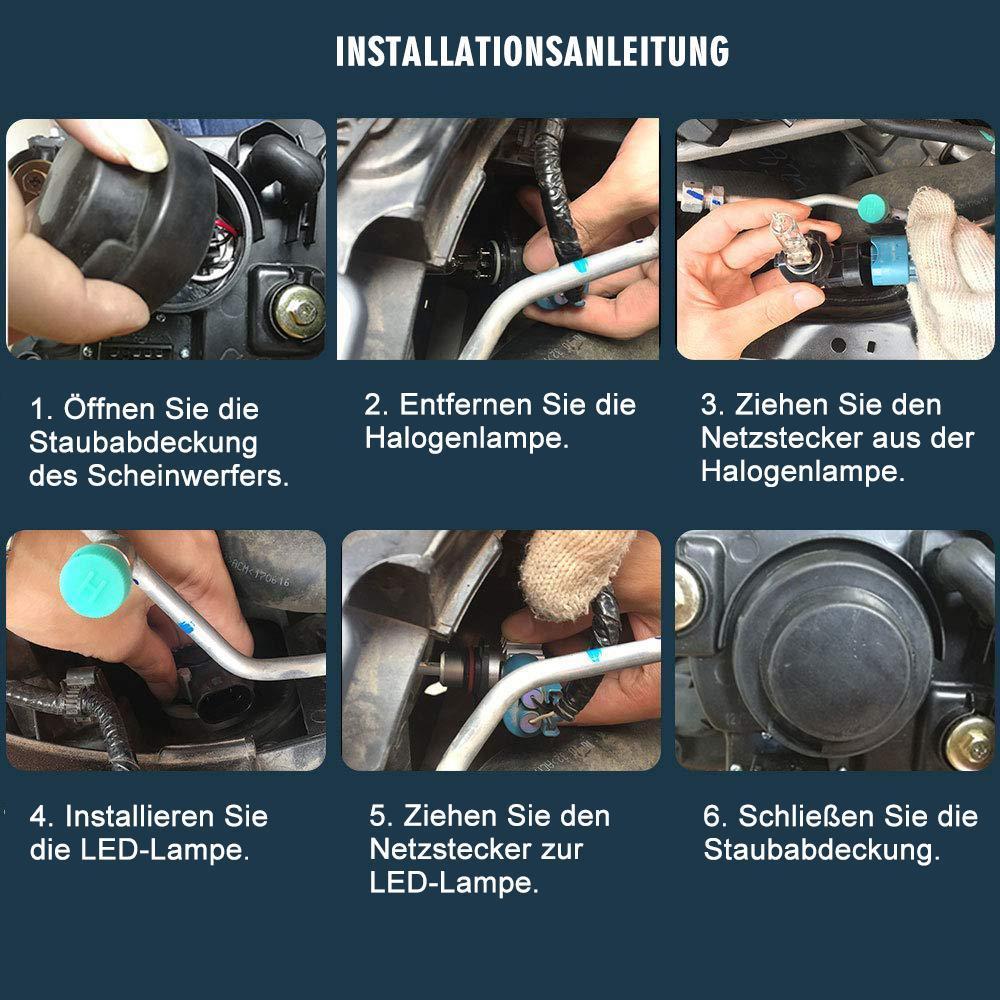 INSTALLATIONSANLEITUNG

1. Öffnen Sie die Staubabdeckung des Scheinwerfers.

2. Entfernen Sie die Halogenlampe.

3. Ziehen Sie den Netzstecker aus der Halogenlampe.

4. Installieren Sie die LED-Lampe.

5. Ziehen Sie den Netzstecker zur LED-Lampe.

6. Schließen Sie die Staubabdeckung.