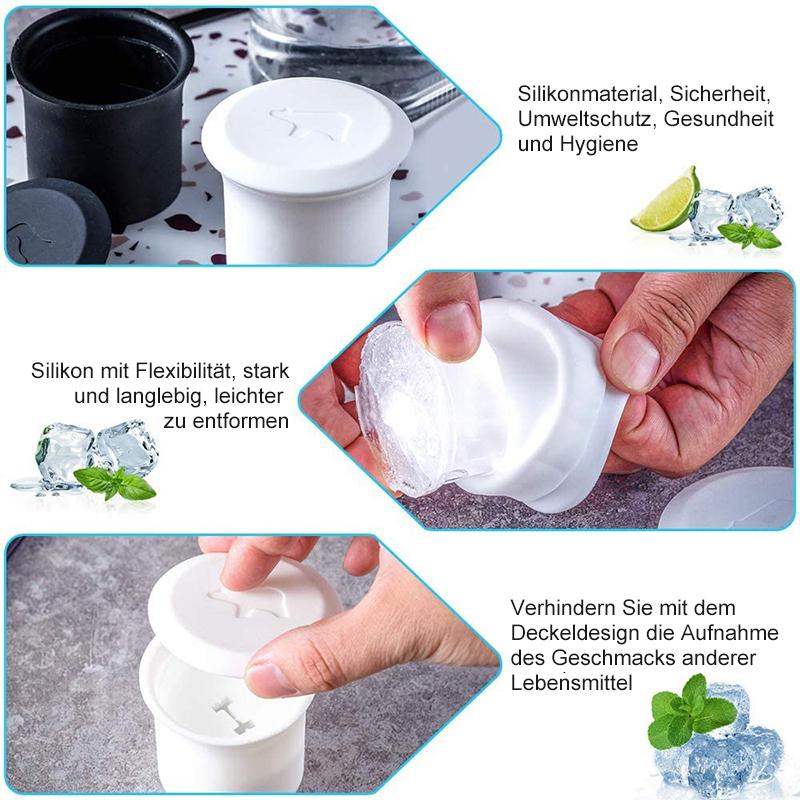 Silikonmaterial, Sicherheit, Umweltschutz, Gesundheit und Hygiene

Silikon mit Flexibilität, stark und langlebig, leichter zu entformen

Verhindern Sie mit dem Deckeldesign die Aufnahme des Geschmacks anderer Lebensmittel