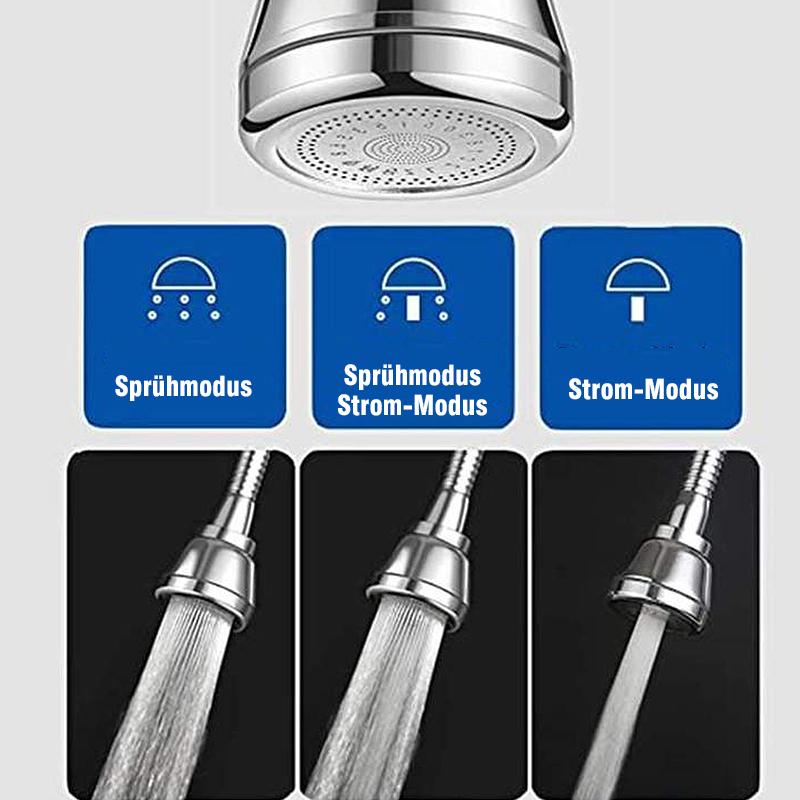 Sprühmodus

Sprühmodus
Strom-Modus

Strom-Modus