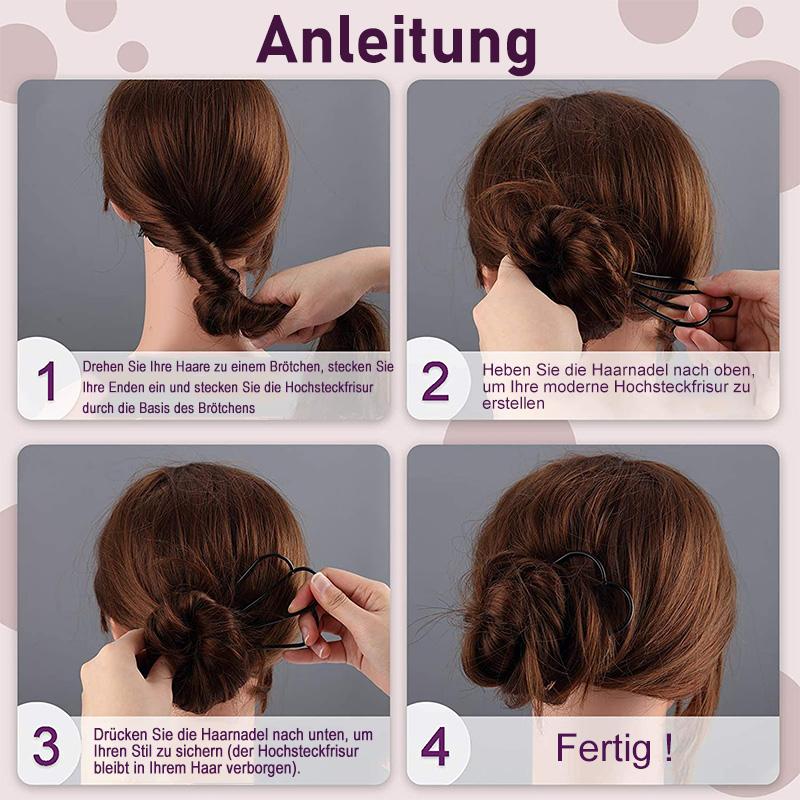 Anleitung

1 Drehen Sie Ihre Haare zu einem Brötchen, stecken Sie Ihre Enden ein und stecken Sie die Hochsteckfrisur durch die Basis des Brötchens

2 Heben Sie die Haarnadel nach oben, um Ihre moderne Hochsteckfrisur zu erstellen

3 Drücken Sie die Haarnadel nach unten, um Ihren Stil zu sichern (der Hochsteckfrisur bleibt in Ihrem Haar verborgen).

4 Fertig !