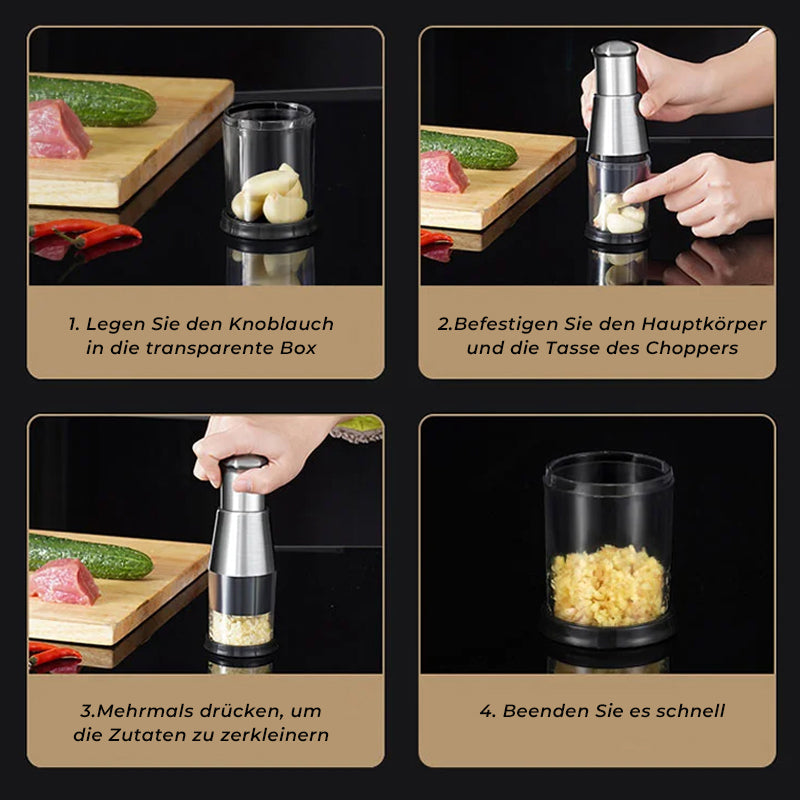 1. Legen Sie den Knoblauch in die transparente Box

2.Befestigen Sie den Hauptkörper und die Tasse des Choppers

3.Mehrmals drücken, um die Zutaten zu zerkleinern

4. Beenden Sie es schnell