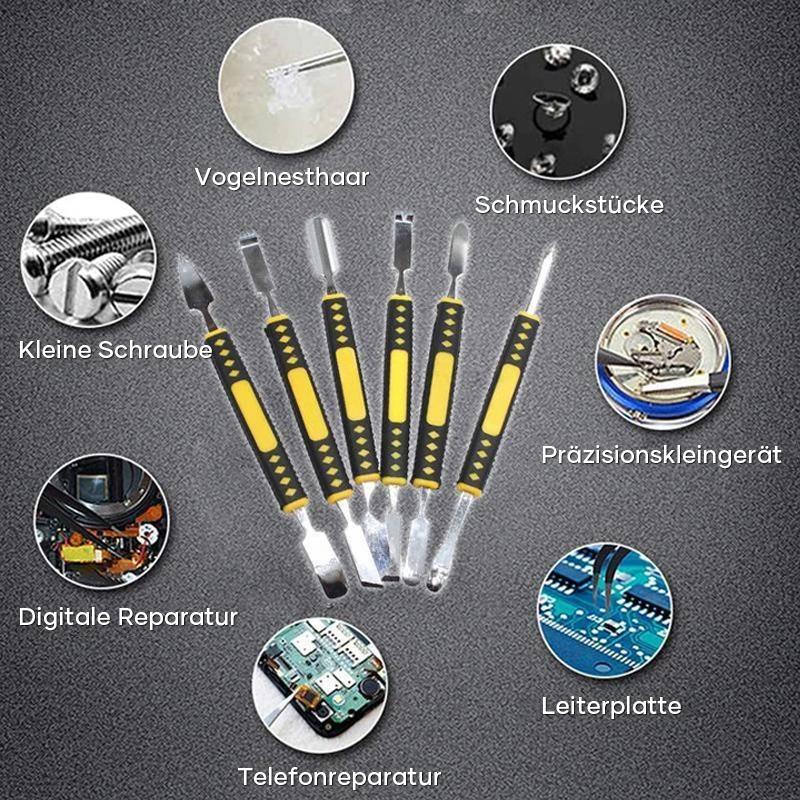 Vogelnesthaar

Schmuckstücke

Kleine Schraube

Präzisionskleingerät

Digitale Reparatur

Leiterplatte

Telefonreparatur