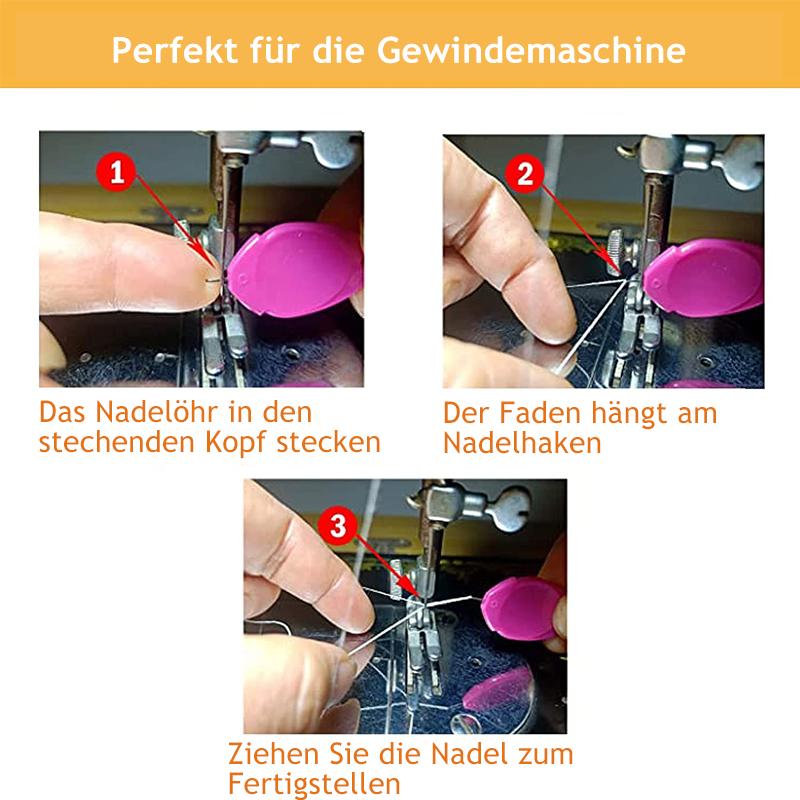 Perfekt für die Gewindemaschine

1

Das Nadelöhr in den stechenden Kopf stecken

2

Der Faden hängt am Nadelhaken

3

Ziehen Sie die Nadel zum Fertigstellen