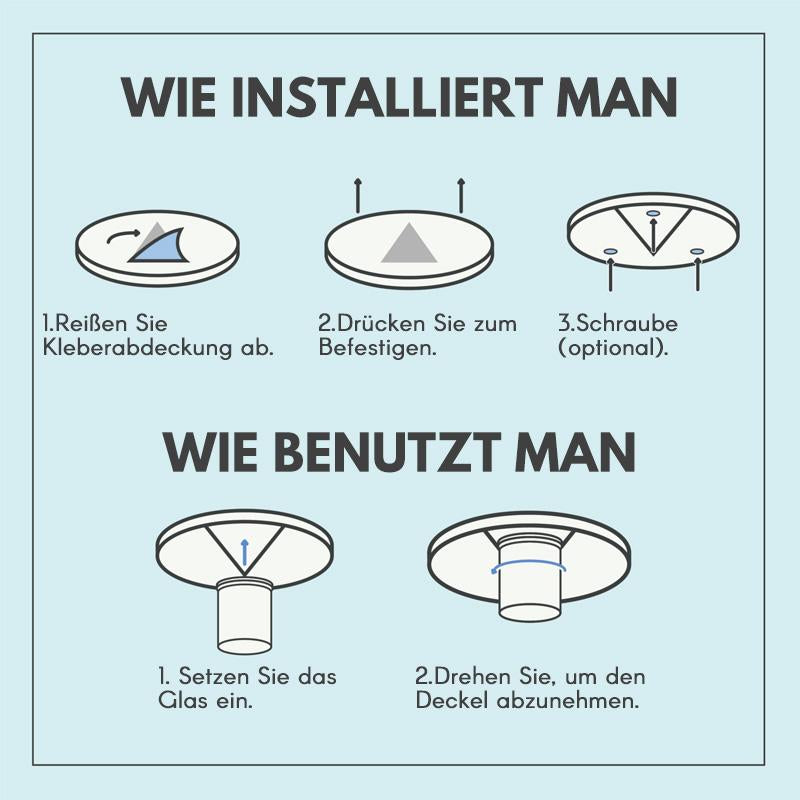 WIE INSTALLIERT MAN

1.Reißen Sie Kleberabdeckung ab.

2.Drücken Sie zum Befestigen.

3.Schraube (optional).

WIE BENUTZT MAN

1. Setzen Sie das Glas ein.

2.Drehen Sie, um den Deckel abzunehmen.