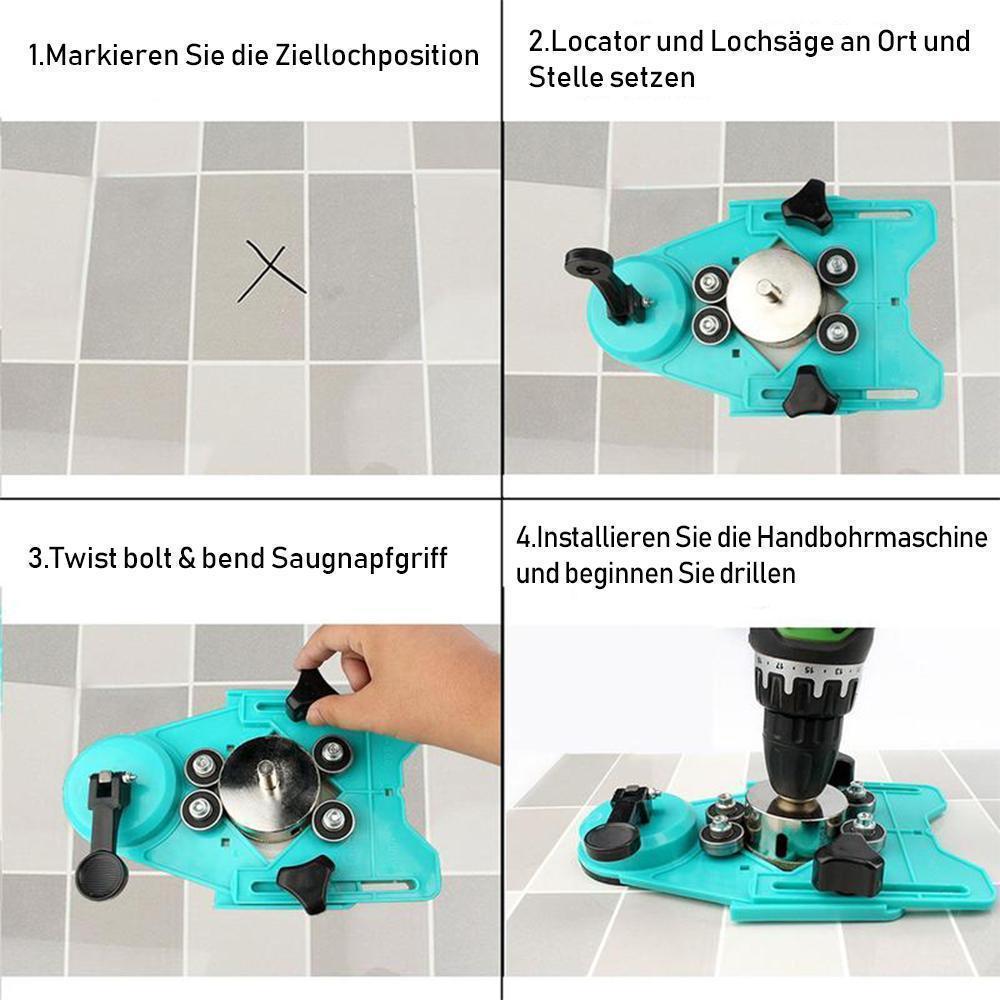 1.Markieren Sie die Ziellochposition

2.Locator und Lochsäge an Ort und Stelle setzen

3.Twist bolt & bend Saugnapfgriff

4.Installieren Sie die Handbohrmaschine und beginnen Sie drillen