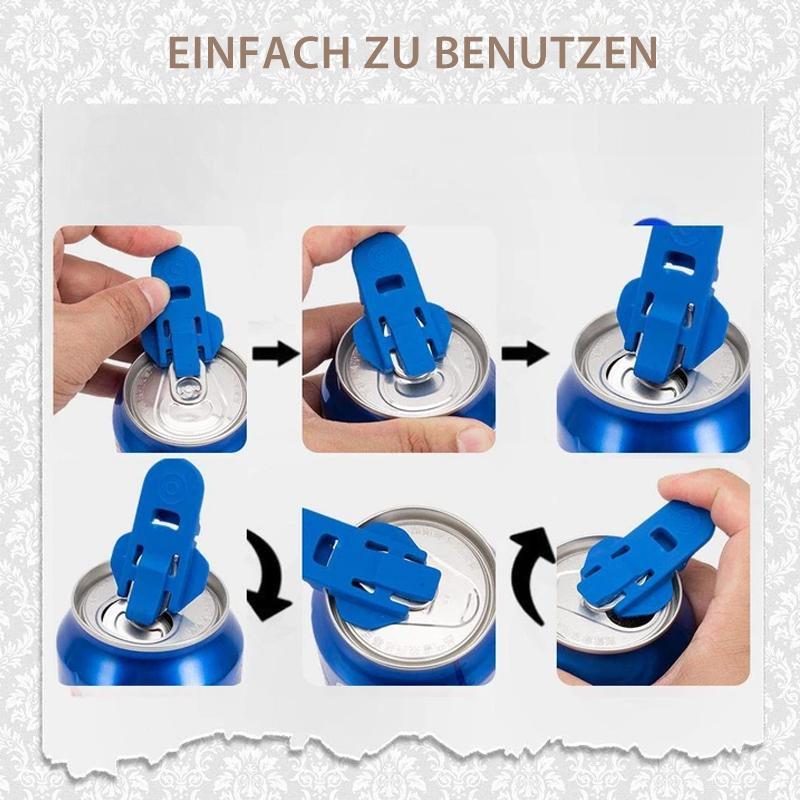 EINFACH ZU BENUTZEN