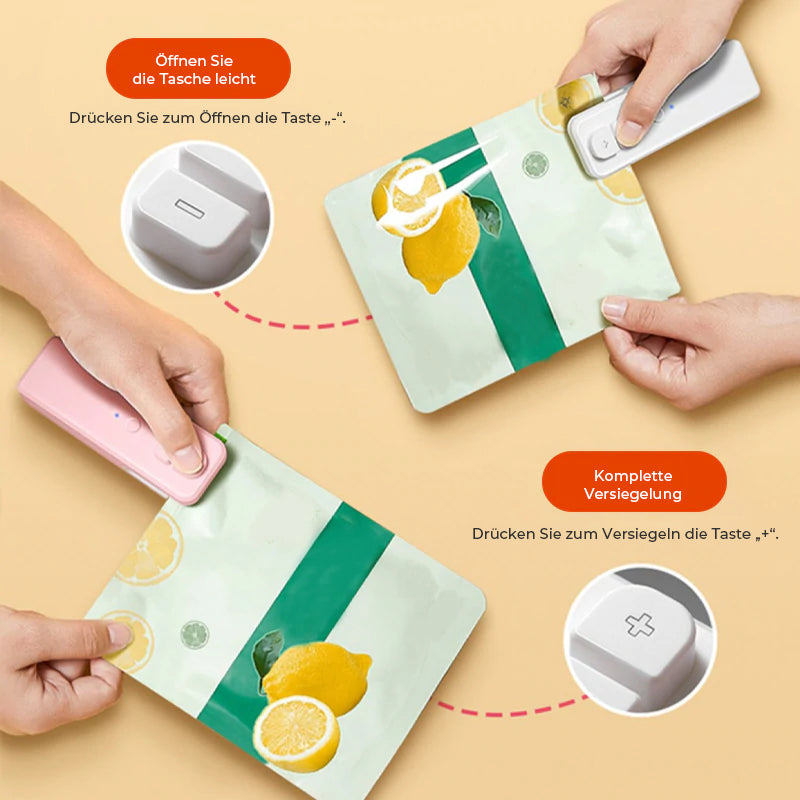 Öffnen Sie die Tasche leicht

Drücken Sie zum Öffnen die Taste „-“.

Komplette Versiegelung

Drücken Sie zum Versiegeln die Taste „+“.