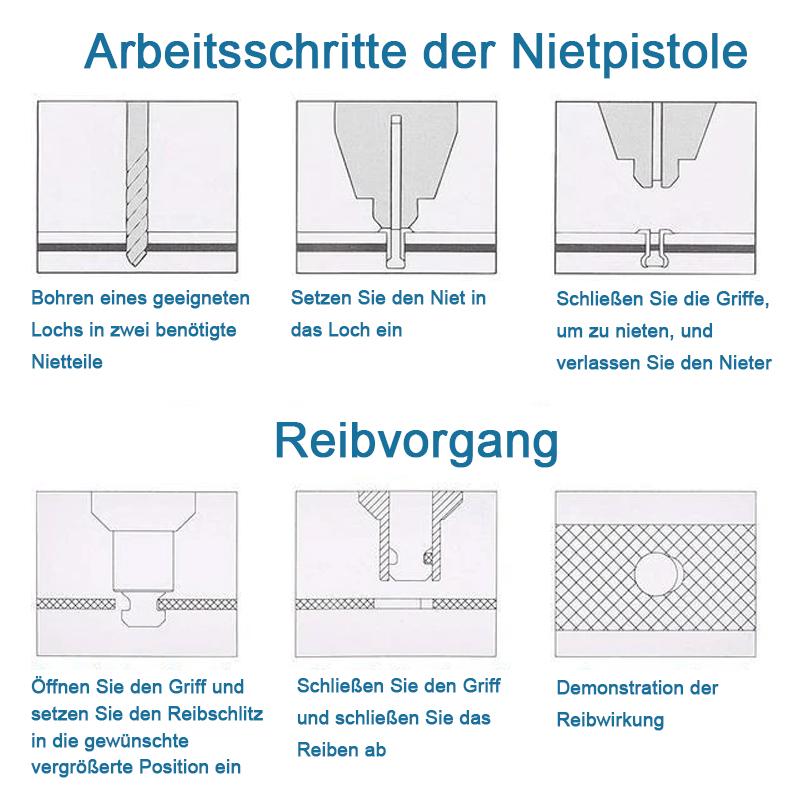 Arbeitsschritte der Nietpistole

Bohren eines geeigneten Lochs in zwei benötigte Nietteile

Setzen Sie den Niet in das Loch ein

Schließen Sie die Griffe, um zu nieten, und verlassen Sie den Nieter

Reibvorgang

Öffnen Sie den Griff und setzen Sie den Reibschlitz in die gewünschte vergrößerte Position ein

Schließen Sie den Griff und schließen Sie das Reiben ab

Demonstration der Reibwirkung