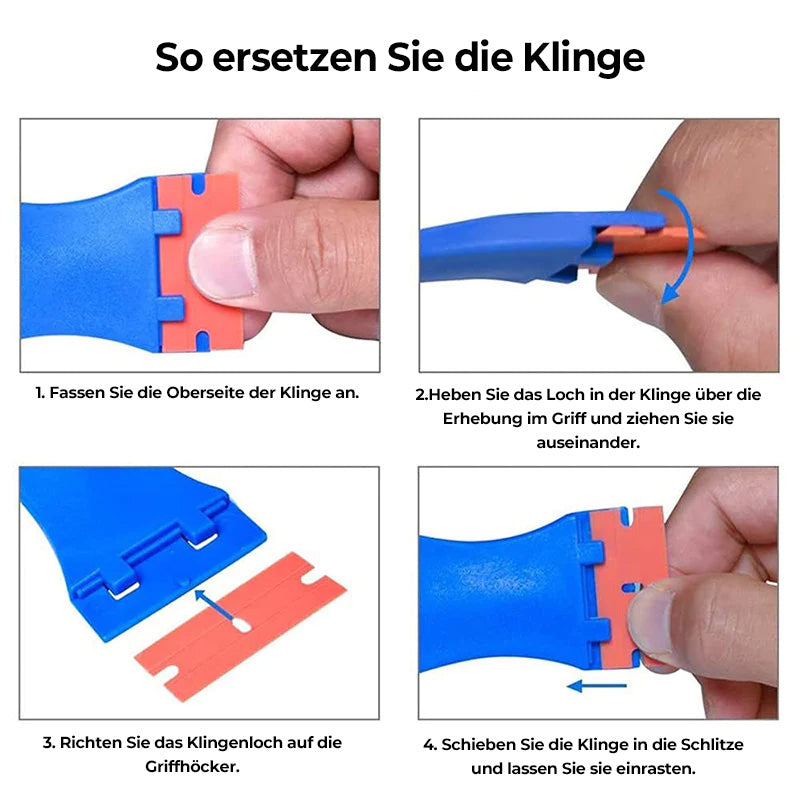 So ersetzen Sie die Klinge

1. Fassen Sie die Oberseite der Klinge an.

2.Heben Sie das Loch in der Klinge über die Erhebung im Griff und ziehen Sie sie auseinander.

3. Richten Sie das Klingenloch auf die Griffhöcker.

4. Schieben Sie die Klinge in die Schlitze und lassen Sie sie einrasten.